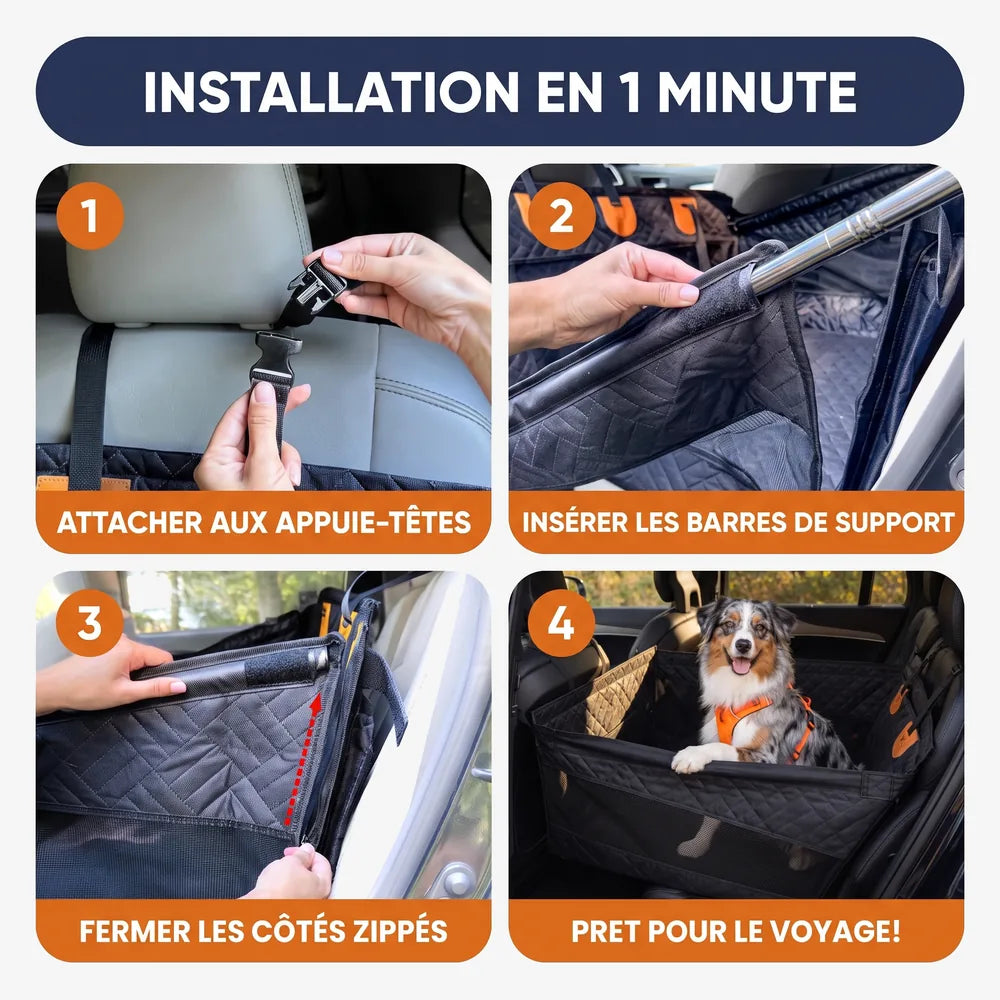 INSTALLATION EN 1 MINUTE

1

ATTACHER AUX APPUIE-TÊTES

2

INSÉRER LES BARRES DE SUPPORT

3

FERMER LES CÔTÉS ZIPPÉS

4

PRET POUR LE VOYAGE!