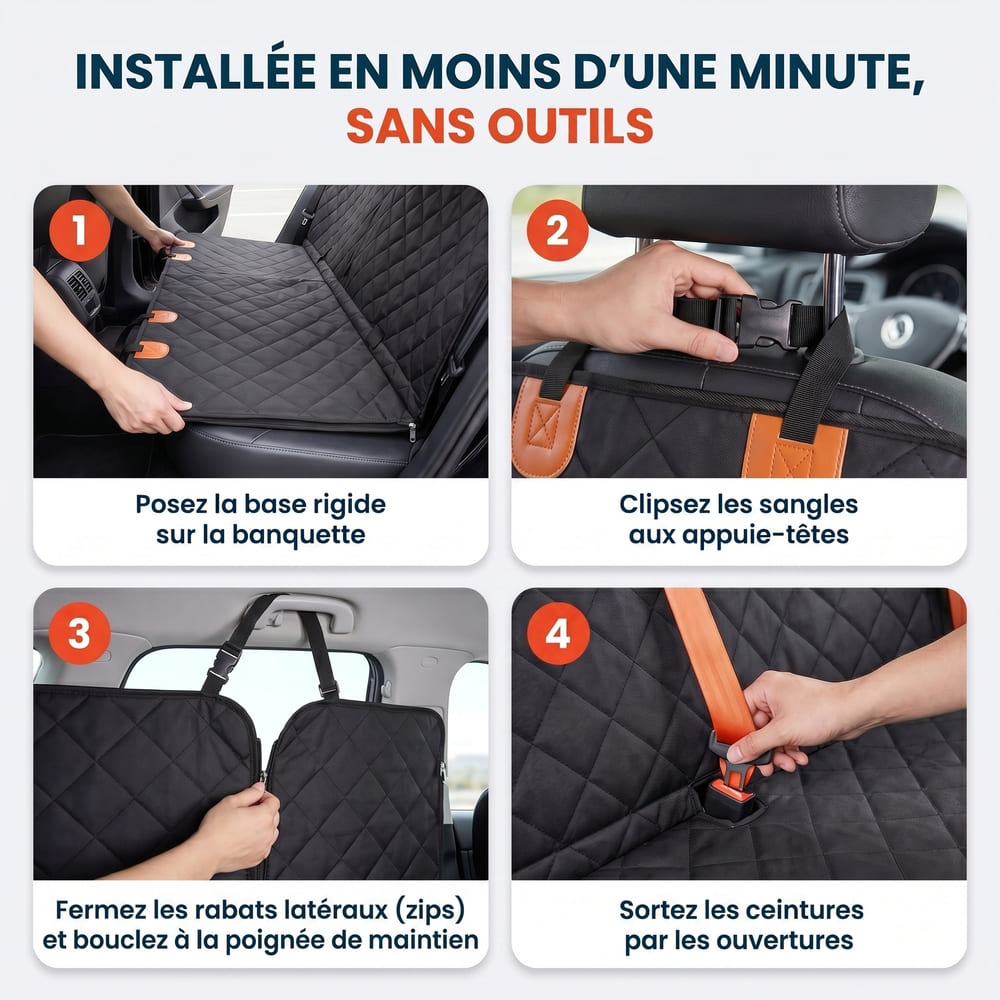 INSTALLÉE EN MOINS D'UNE MINUTE,
SANS OUTILS

1
Posez la base rigide sur la banquette

2
Clipsez les sangles aux appuie-têtes

3
Fermez les rabats latéraux (zips) et bouclez à la poignée de maintien

4
Sortez les ceintures par les ouvertures