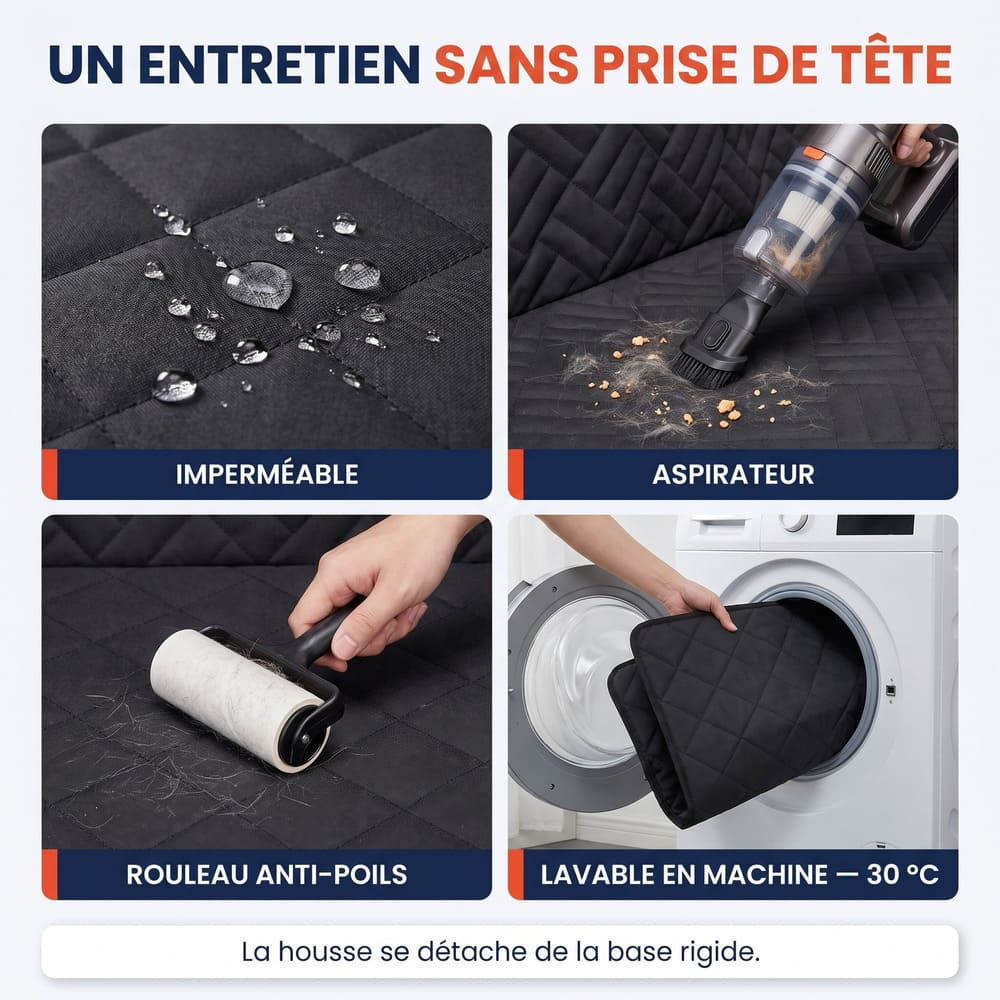 UN ENTRETIEN SANS PRISE DE TÊTE

IMPERMÉABLE

ASPIRATEUR

ROULEAU ANTI-POILS

LAVABLE EN MACHINE — 30 °C

La housse se détache de la base rigide.